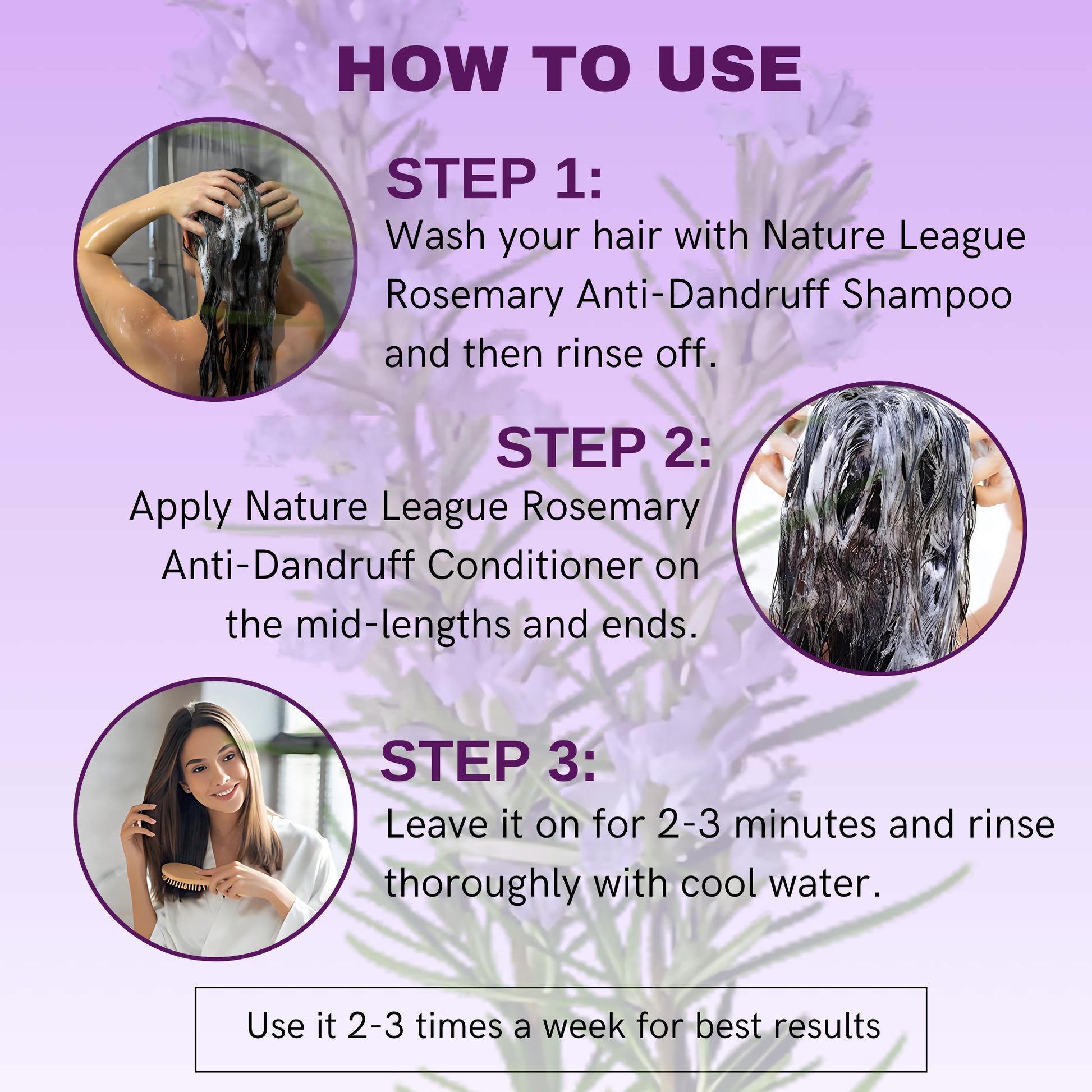 HOW TO USE

STEP 1:
Wash your hair with Nature League Rosemary Anti-Dandruff Shampoo and then rinse off.

STEP 2:
Apply Nature League Rosemary Anti-Dandruff Conditioner on the mid-lengths and ends.

STEP 3:
Leave it on for 2-3 minutes and rinse thoroughly with cool water.

Use it 2-3 times a week for best results